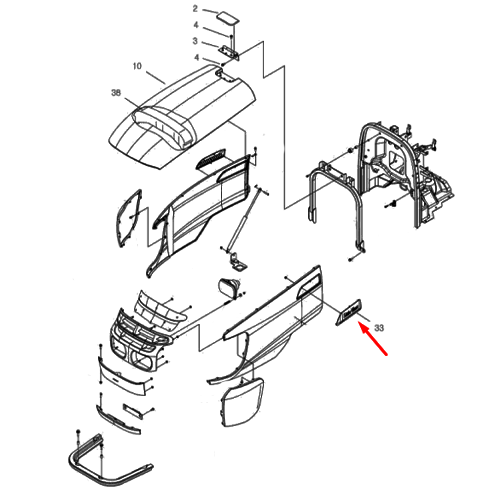 2
4
3
4
10
38
33