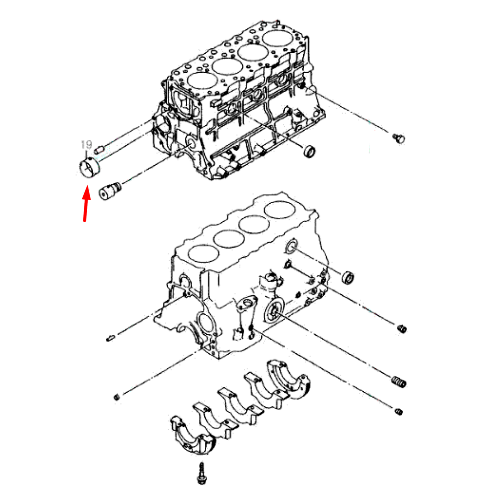 19