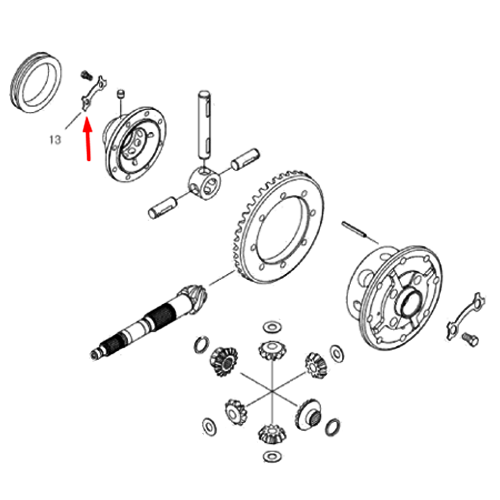 13