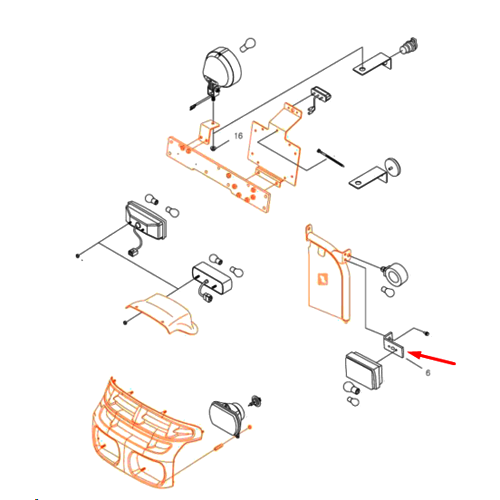 16

6