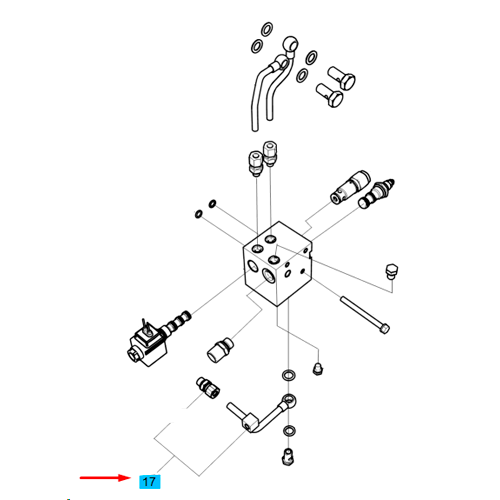 17