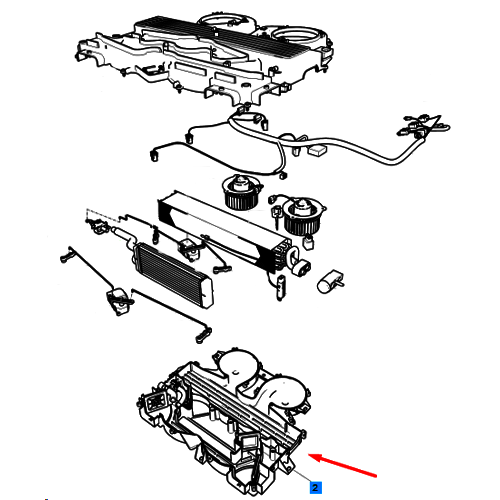 2