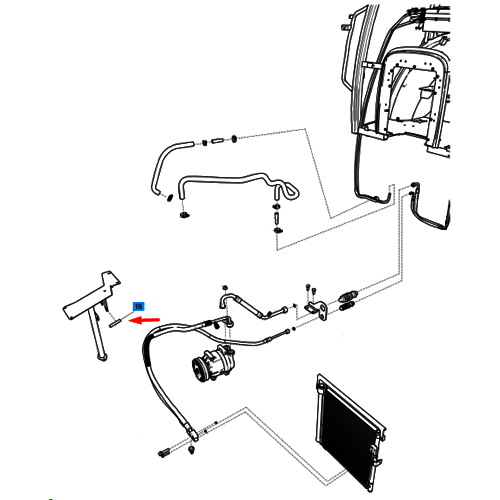 19