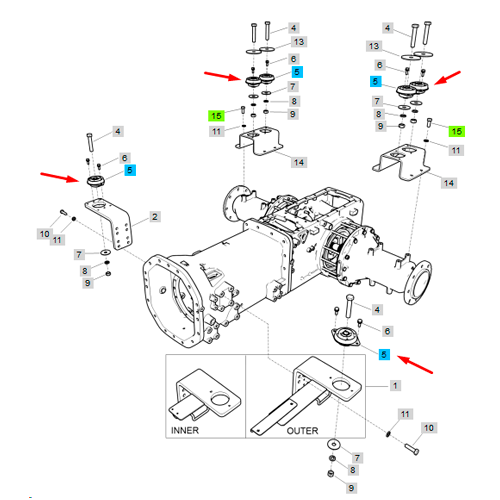 4
13
6
5
7
8
9
15
11
14
4
13
6
5
7
8
9
15
11
14
4
6
5
2
10
11
7
8
9
4
6
5
1
INNER
OUTER
11
10
7
8
9