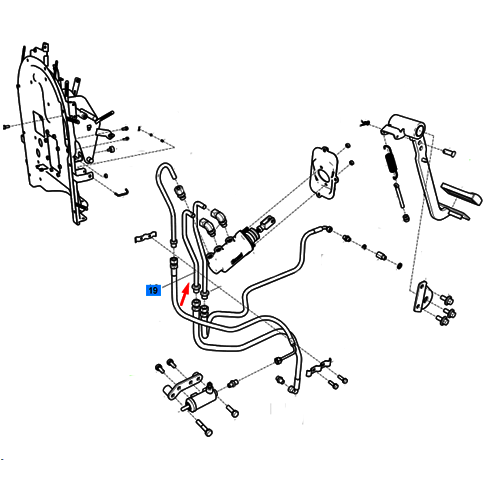 19