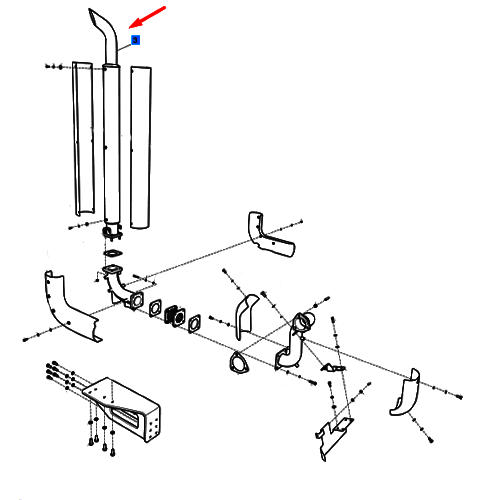 3