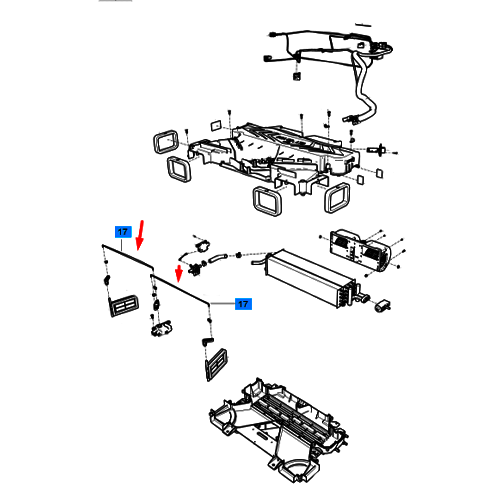 17

17