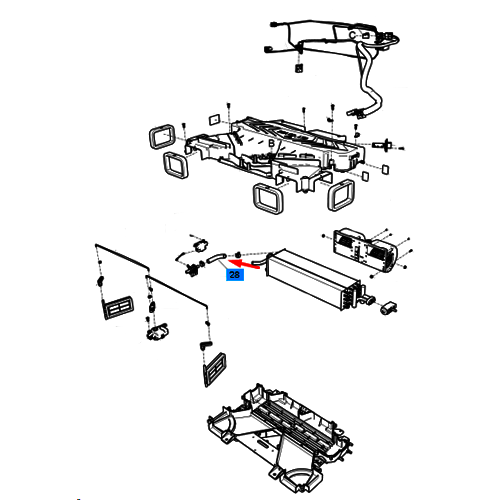 C

B

28